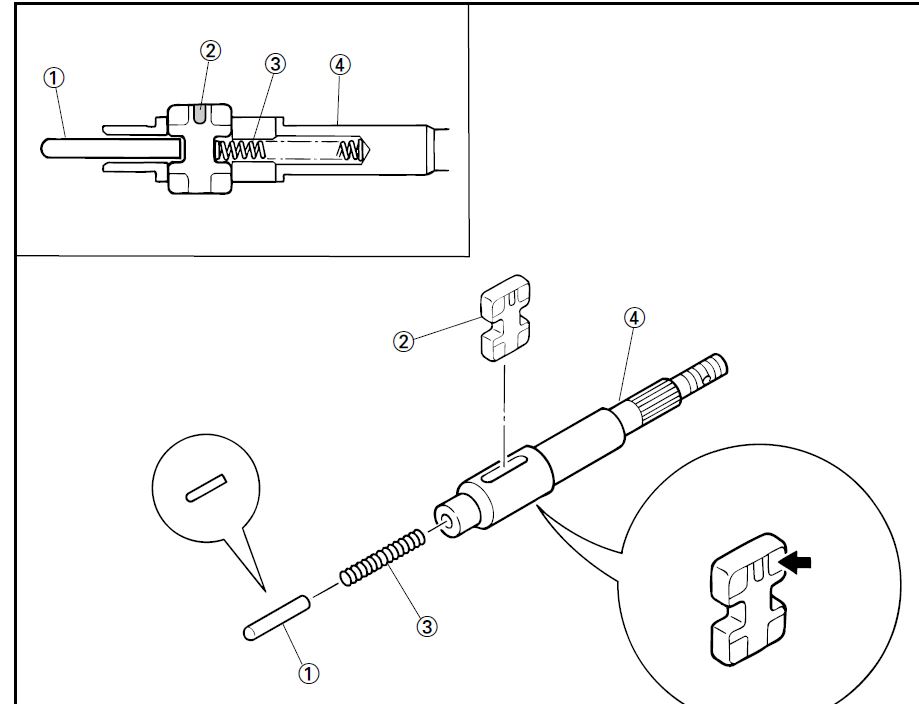 ①
②
③
④
②
④
③
①